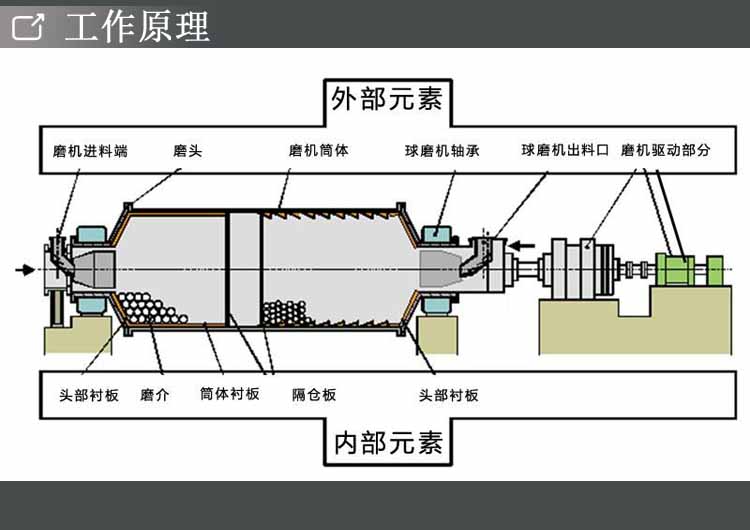 工作原理

外部元素

磨机进料端　磨头　磨机筒体　球磨机轴承　球磨机出料口　磨机驱动部分

头部衬板　磨介　筒体衬板　隔仓板　头部衬板

内部元素